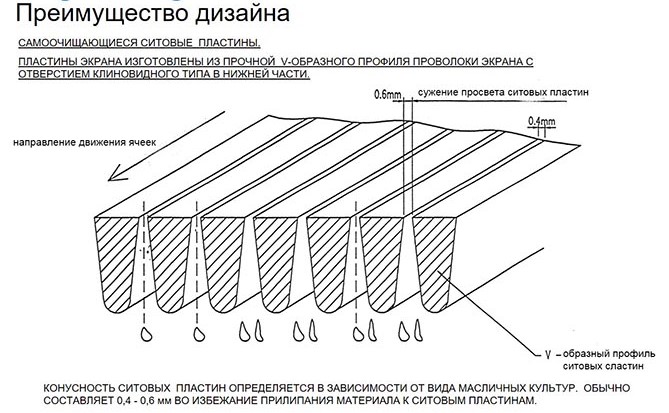 Преимущество дизайна

САМООЧИЩАЮЩИЕСЯ СИТОВЫЕ ПЛАСТИНЫ.

ПЛАСТИНЫ ЭКРАНА ИЗГОТОВЛЕНЫ ИЗ ПРОЧНОЙ V-ОБРАЗНОГО ПРОФИЛЯ ПРОВОЛОКИ ЭКРАНА С ОТВЕРСТИЕМ КЛИНОВИДНОГО ТИПА В НИЖНЕЙ ЧАСТИ.

0.6mm

сужение просвета ситовых пластин

0.4mm

направление движения ячеек

V – образный профиль ситовых сластин

КОНУСНОСТЬ СИТОВЫХ ПЛАСТИН ОПРЕДЕЛЯЕТСЯ В ЗАВИСИМОСТИ ОТ ВИДА МАСЛИЧНЫХ КУЛЬТУР. ОБЫЧНО СОСТАВЛЯЕТ 0,4 - 0,6 мм ВО ИЗБЕЖАНИЕ ПРИЛИПАНИЯ МАТЕРИАЛА К СИТОВЫМ ПЛАСТИНАМ.