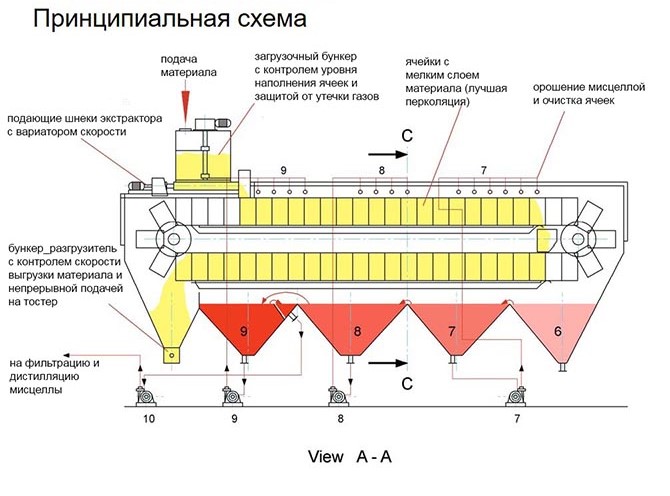 Принципиальная схема

подача материала

загрузочный бункер с контролем уровня наполнения ячеек и защитой от утечки газов

ячейки с мелким слоем материала (лучшая перколяция)

орошение мисцеллой и очистка ячеек

подающие шнеки экстрактора с вариатором скорости

C

9

8

7

бункер_разгрузитель с контролем скорости выгрузки материала и непрерывной подачей на тостер

9

8

7

6

на фильтрацию и дистилляцию мисцеллы

C

10

9

8

7

View A - A